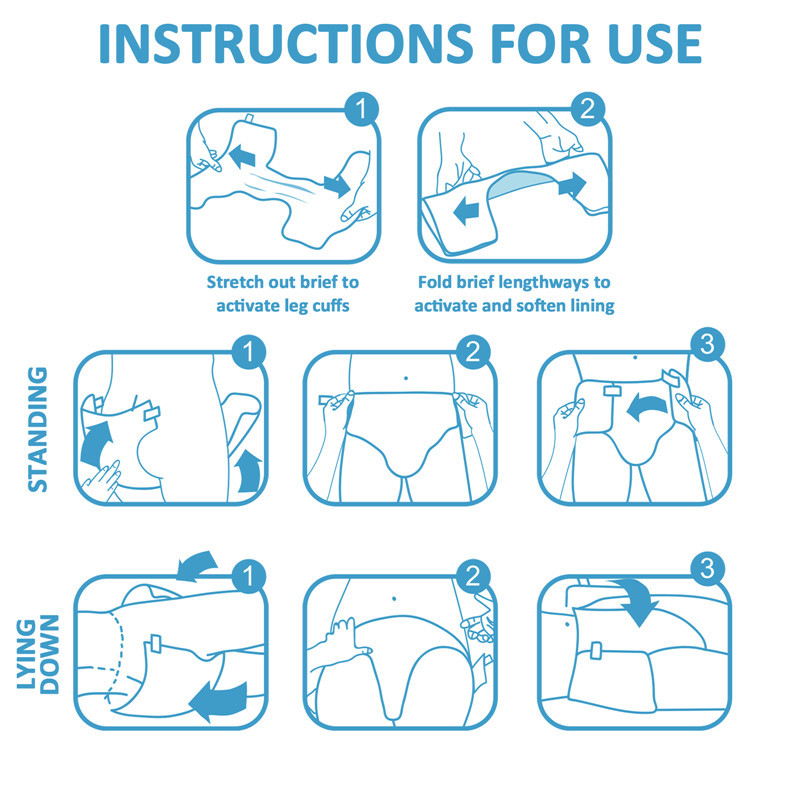 INSTRUCTIONS FOR USE

1

Stretch out brief to activate leg cuffs

2

Fold brief lengthways to activate and soften lining

STANDING

1

2

3

LYING DOWN

1

2

3